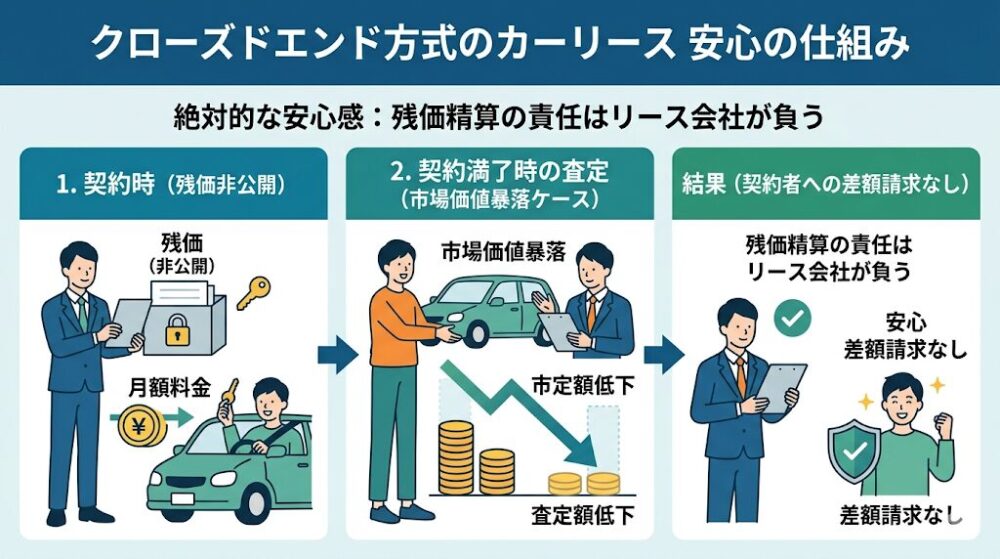 クローズドエンド方式のカーリース 安心の仕組み

絶対的な安心感：残価精算の責任はリース会社が負う

1. 契約時（残価非公開）

残価
（非公開）

月額料金

¥

2. 契約満了時の査定
（市場価値暴落ケース）

市場価値暴落

市定額低下

査定額低下

結果（契約者への差額請求なし）

残価精算の責任は
リース会社が負う

安心
差額請求なし

差額請求なし