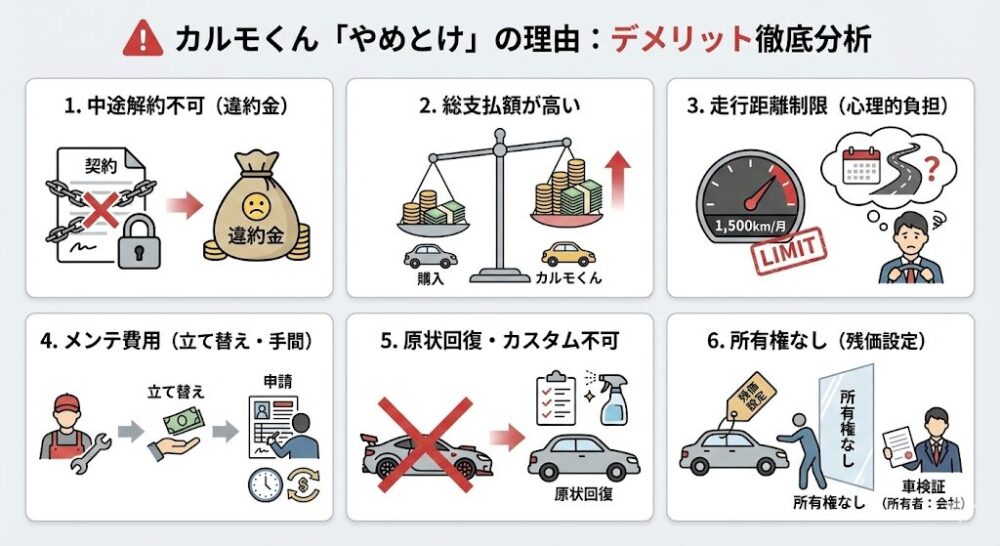 カルモくん「やめとけ」の理由：デメリット徹底分析

1. 中途解約不可（違約金）

契約

違約金

2. 総支払額が高い

購入

カルモくん

3. 走行距離制限（心理的負担）

1,500km/月

LIMIT

4. メンテ費用（立て替え・手間）

立て替え

申請

5. 原状回復・カスタム不可

原状回復

6. 所有権なし（残価設定）

残価設定

所有権なし

所有権なし

車検証
（所有者：会社）